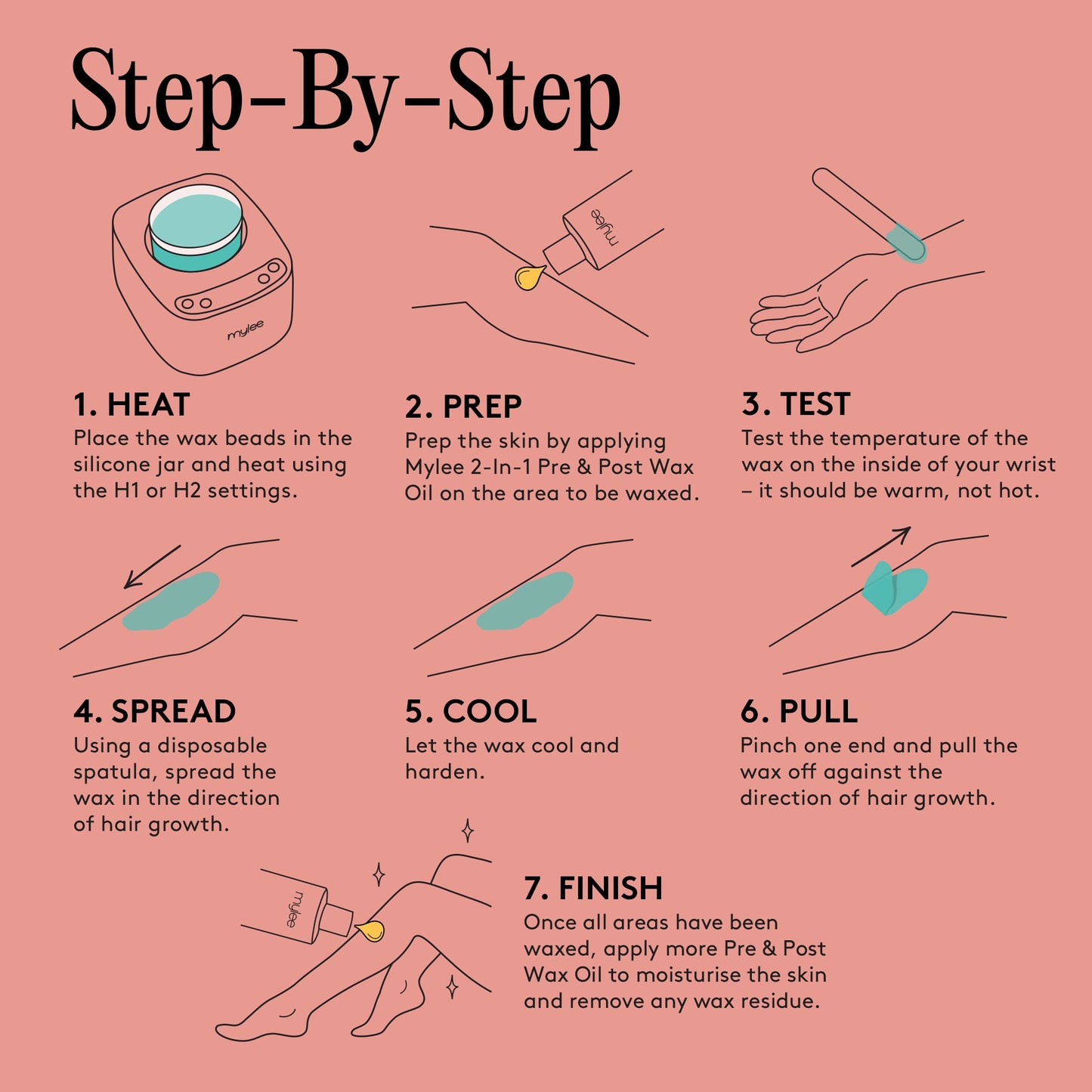 Step-By-Step

mylee

mylee

1. HEAT
Place the wax beads in the silicone jar and heat using the H1 or H2 settings.

2. PREP
Prep the skin by applying Mylee 2-In-1 Pre & Post Wax Oil on the area to be waxed.

3. TEST
Test the temperature of the wax on the inside of your wrist – it should be warm, not hot.

4. SPREAD
Using a disposable spatula, spread the wax in the direction of hair growth.

5. COOL
Let the wax cool and harden.

6. PULL
Pinch one end and pull the wax off against the direction of hair growth.

mylee

7. FINISH
Once all areas have been waxed, apply more Pre & Post Wax Oil to moisturise the skin and remove any wax residue.