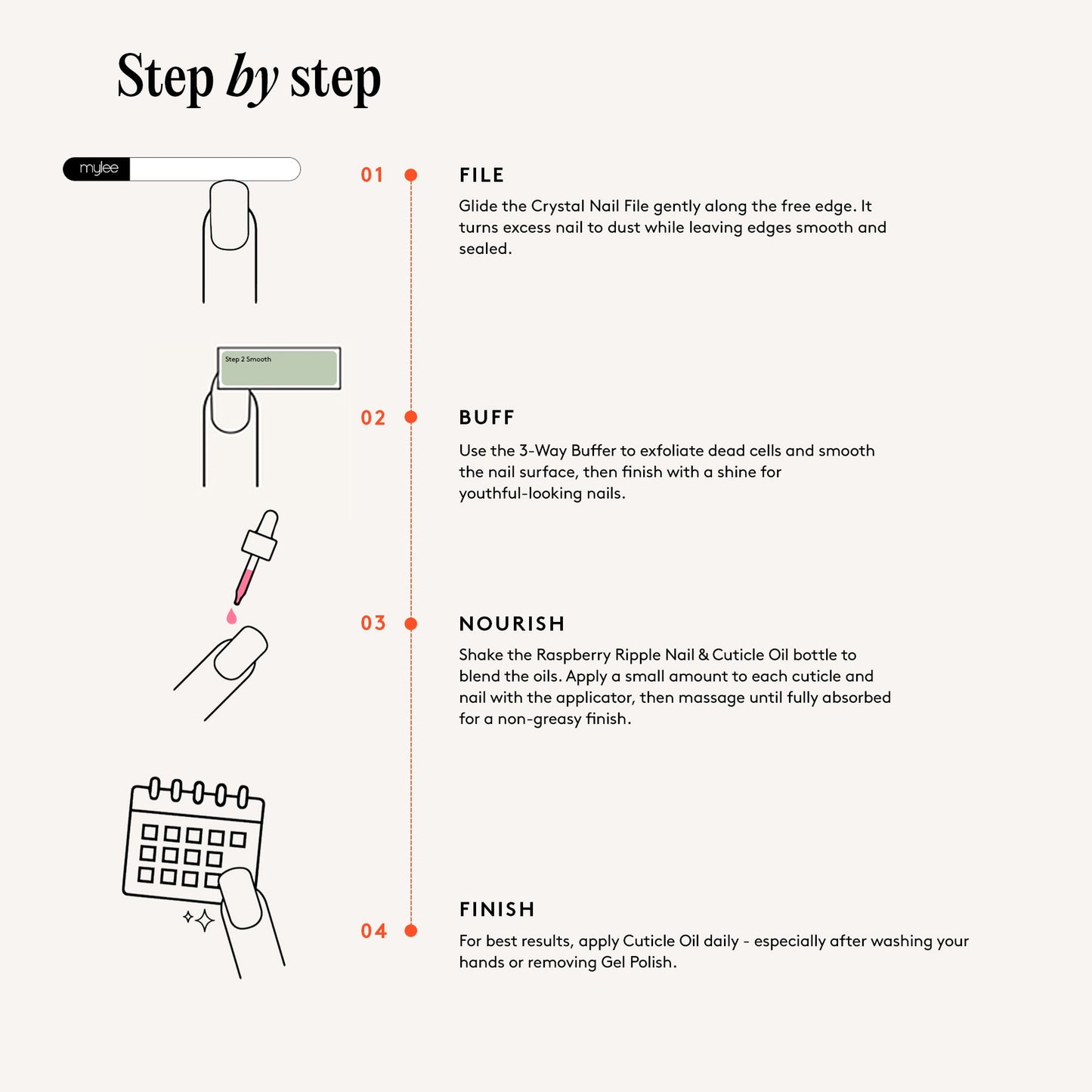 Step by step

mylee

01

FILE

Glide the Crystal Nail File gently along the free edge. It turns excess nail to dust while leaving edges smooth and sealed.

Step 2 Smooth

02

BUFF

Use the 3-Way Buffer to exfoliate dead cells and smooth the nail surface, then finish with a shine for youthful-looking nails.

03

NOURISH

Shake the Raspberry Ripple Nail & Cuticle Oil bottle to blend the oils. Apply a small amount to each cuticle and nail with the applicator, then massage until fully absorbed for a non-greasy finish.

04

FINISH

For best results, apply Cuticle Oil daily - especially after washing your hands or removing Gel Polish.