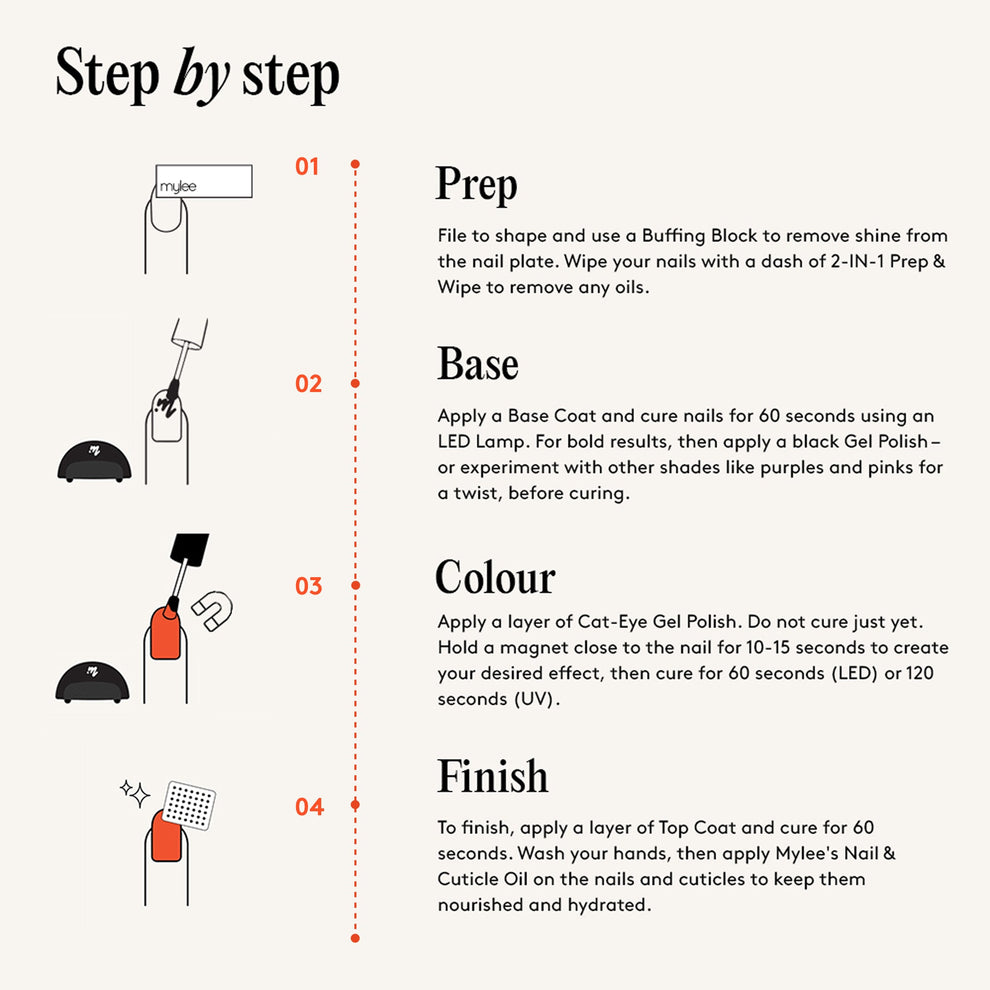 Step by step

mylee

01

Prep

File to shape and use a Buffing Block to remove shine from the nail plate. Wipe your nails with a dash of 2-IN-1 Prep & Wipe to remove any oils.

02

Base

Apply a Base Coat and cure nails for 60 seconds using an LED Lamp. For bold results, then apply a black Gel Polish – or experiment with other shades like purples and pinks for a twist, before curing.

03

Colour

Apply a layer of Cat-Eye Gel Polish. Do not cure just yet. Hold a magnet close to the nail for 10-15 seconds to create your desired effect, then cure for 60 seconds (LED) or 120 seconds (UV).

04

Finish

To finish, apply a layer of Top Coat and cure for 60 seconds. Wash your hands, then apply Mylee's Nail & Cuticle Oil on the nails and cuticles to keep them nourished and hydrated.