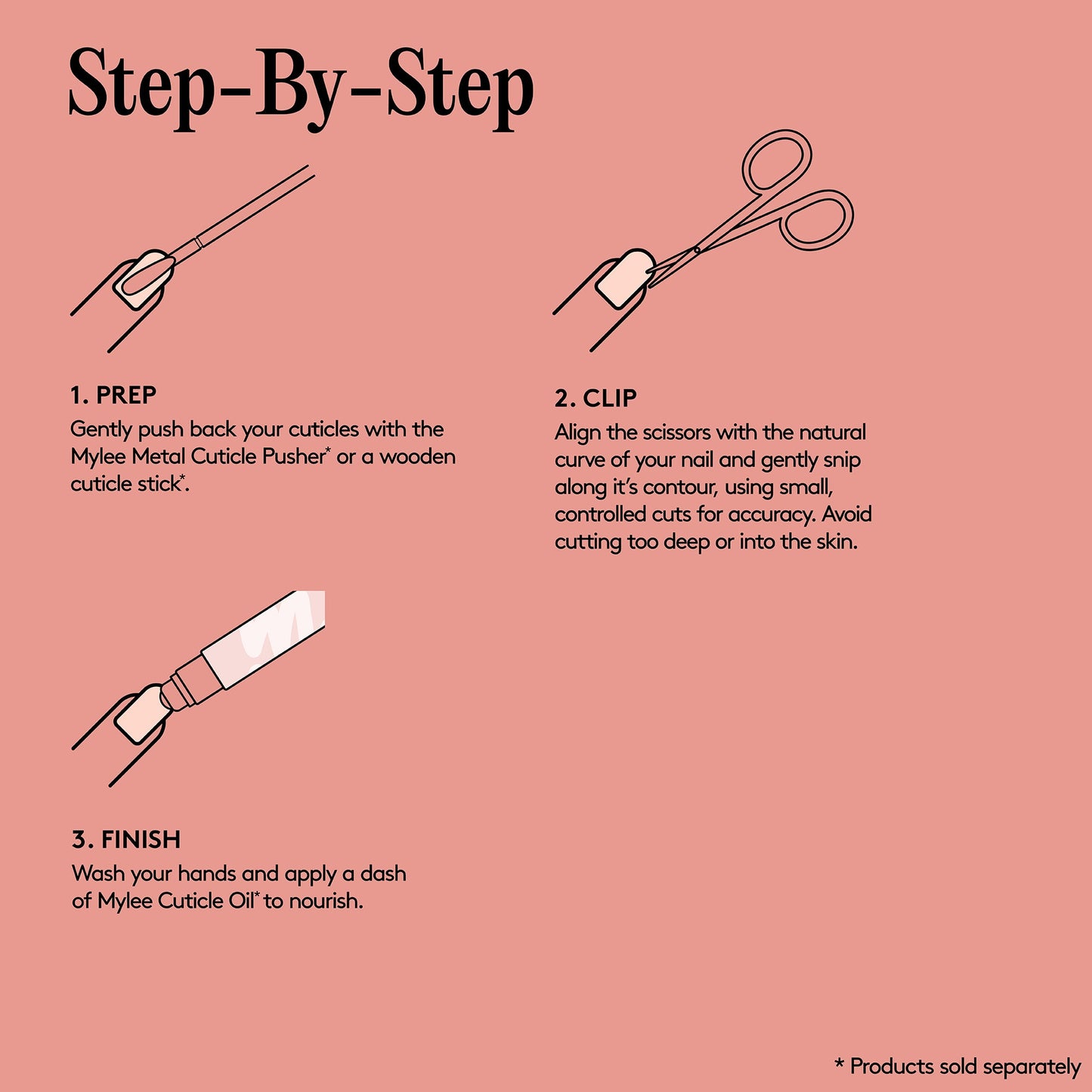 Step-By-Step

1. PREP
Gently push back your cuticles with the Mylee Metal Cuticle Pusher* or a wooden cuticle stick*.

2. CLIP
Align the scissors with the natural curve of your nail and gently snip along it's contour, using small, controlled cuts for accuracy. Avoid cutting too deep or into the skin.

3. FINISH
Wash your hands and apply a dash of Mylee Cuticle Oil* to nourish.

* Products sold separately