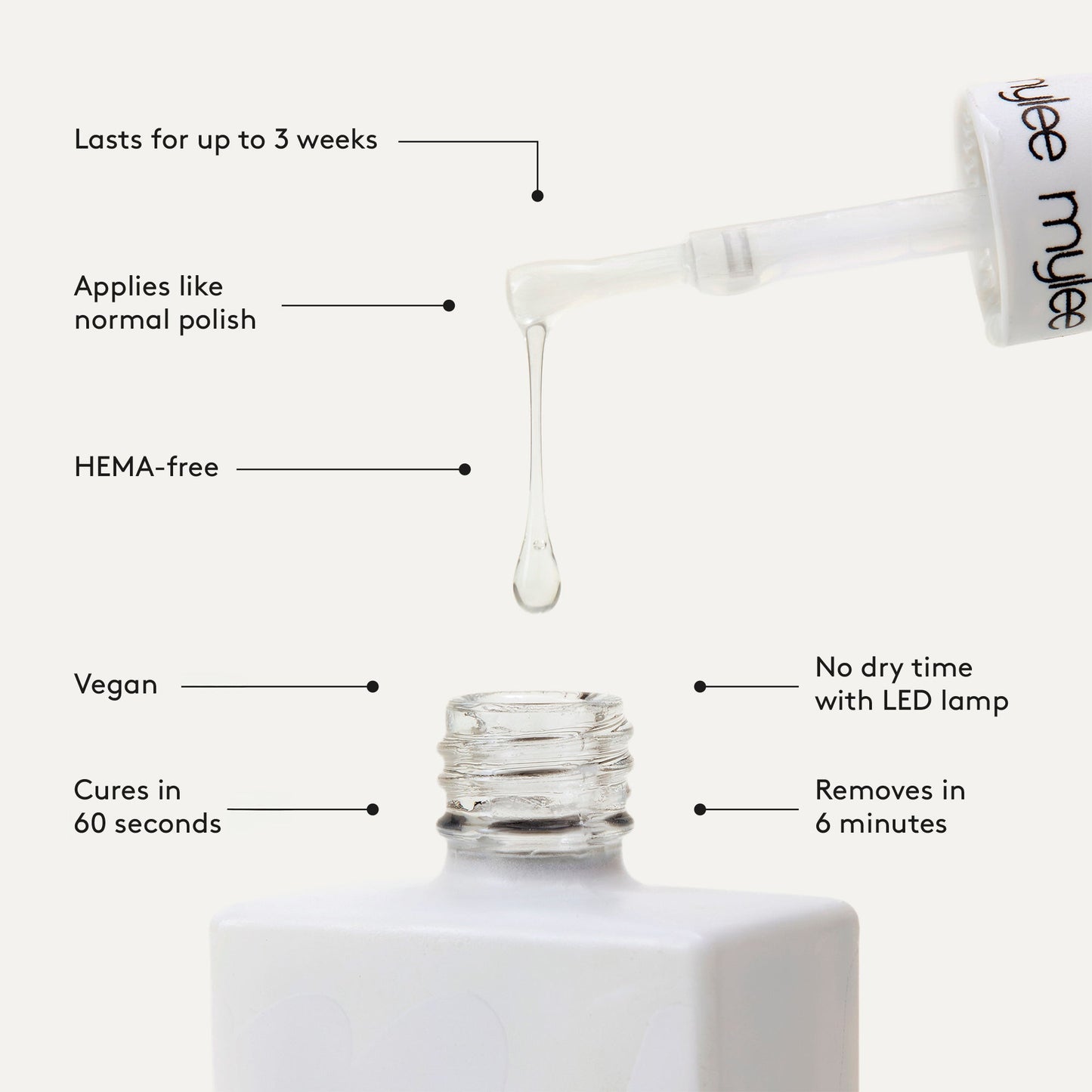 Lasts for up to 3 weeks

Applies like normal polish

HEMA-free

Vegan

Cures in 60 seconds

No dry time with LED lamp

Removes in 6 minutes

mylee mylee