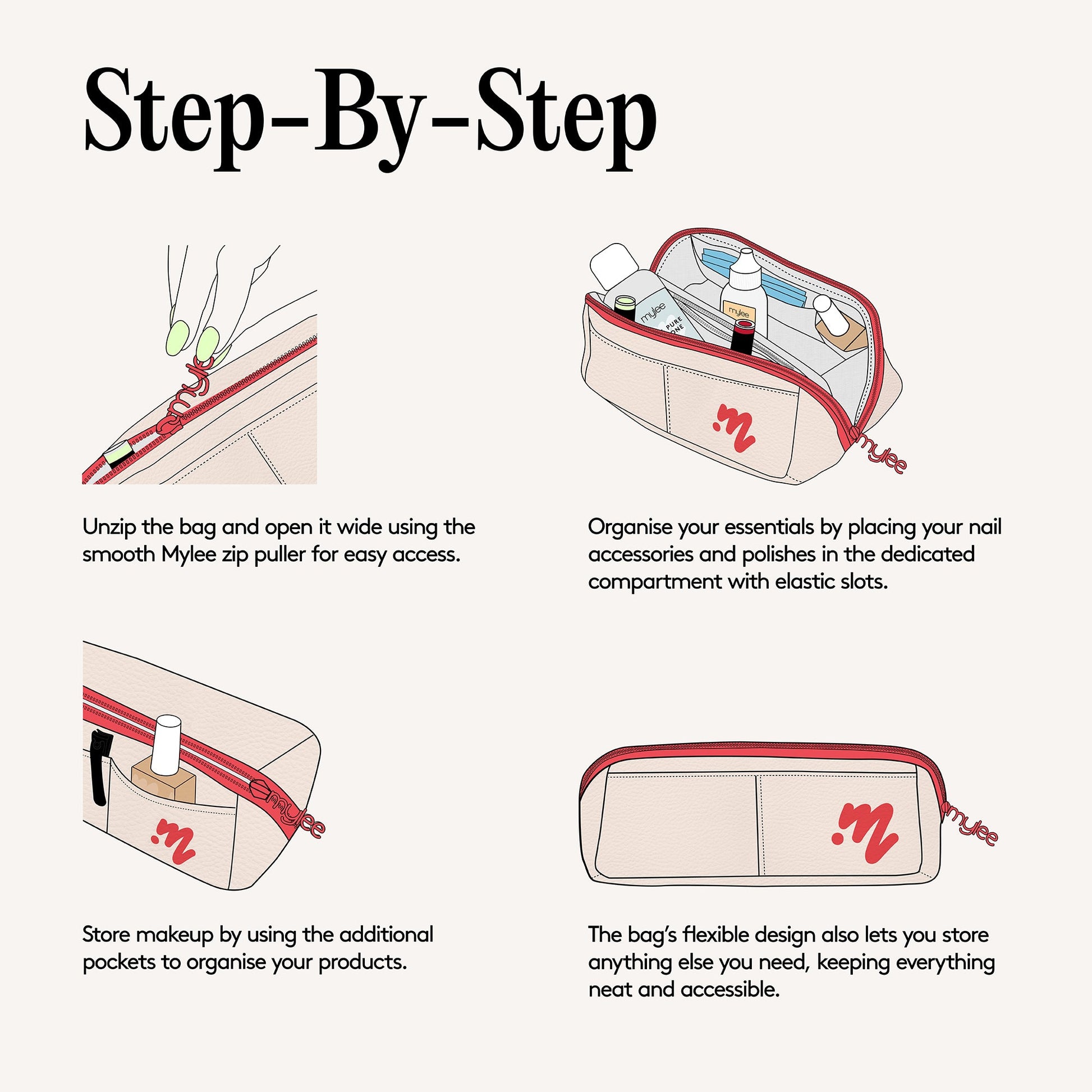 Step-By-Step

mylee

Unzip the bag and open it wide using the smooth Mylee zip puller for easy access.

mylee
PURE
ONE
mylee
mylee

Organise your essentials by placing your nail accessories and polishes in the dedicated compartment with elastic slots.

mylee

Store makeup by using the additional pockets to organise your products.

mylee

The bag's flexible design also lets you store anything else you need, keeping everything neat and accessible.