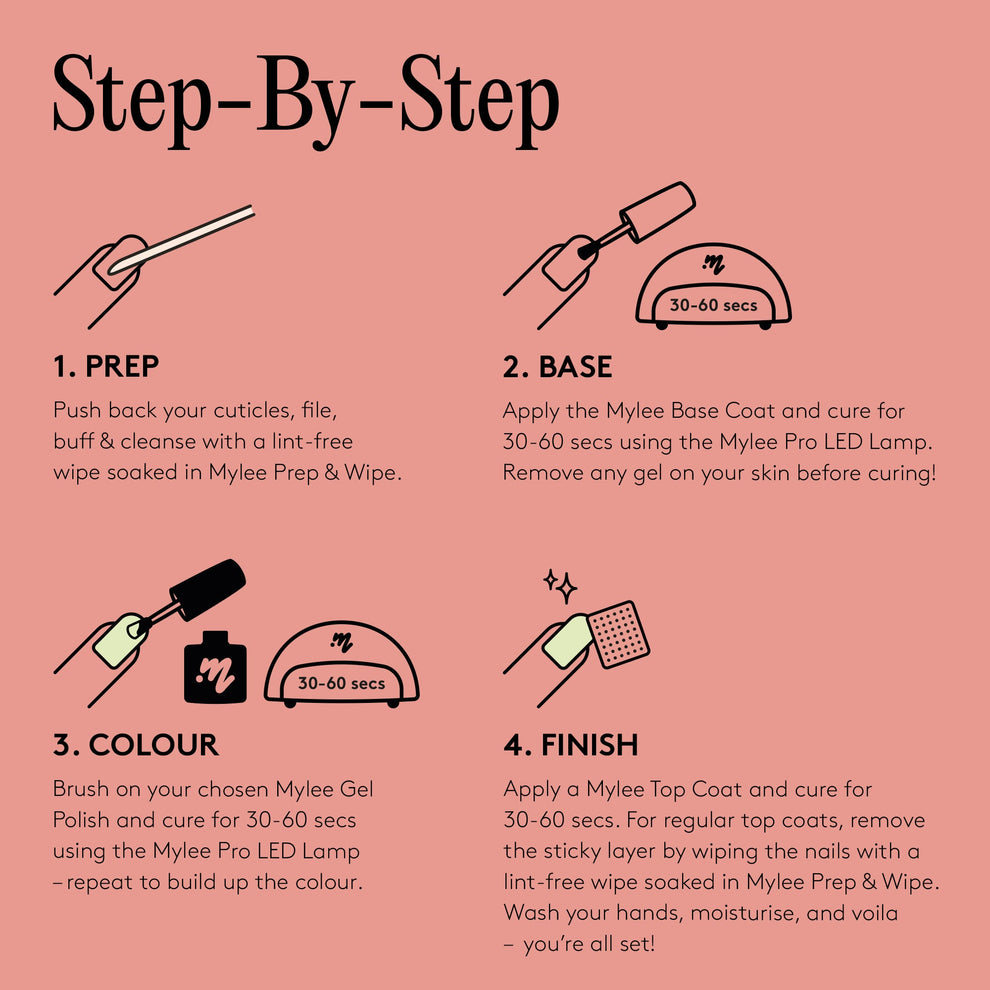 Step-By-Step

1. PREP

Push back your cuticles, file, buff & cleanse with a lint-free wipe soaked in Mylee Prep & Wipe.

30-60 secs

2. BASE

Apply the Mylee Base Coat and cure for 30-60 secs using the Mylee Pro LED Lamp. Remove any gel on your skin before curing!

30-60 secs

3. COLOUR

Brush on your chosen Mylee Gel Polish and cure for 30-60 secs using the Mylee Pro LED Lamp – repeat to build up the colour.

4. FINISH

Apply a Mylee Top Coat and cure for 30-60 secs. For regular top coats, remove the sticky layer by wiping the nails with a lint-free wipe soaked in Mylee Prep & Wipe. Wash your hands, moisturise, and voila – you're all set!