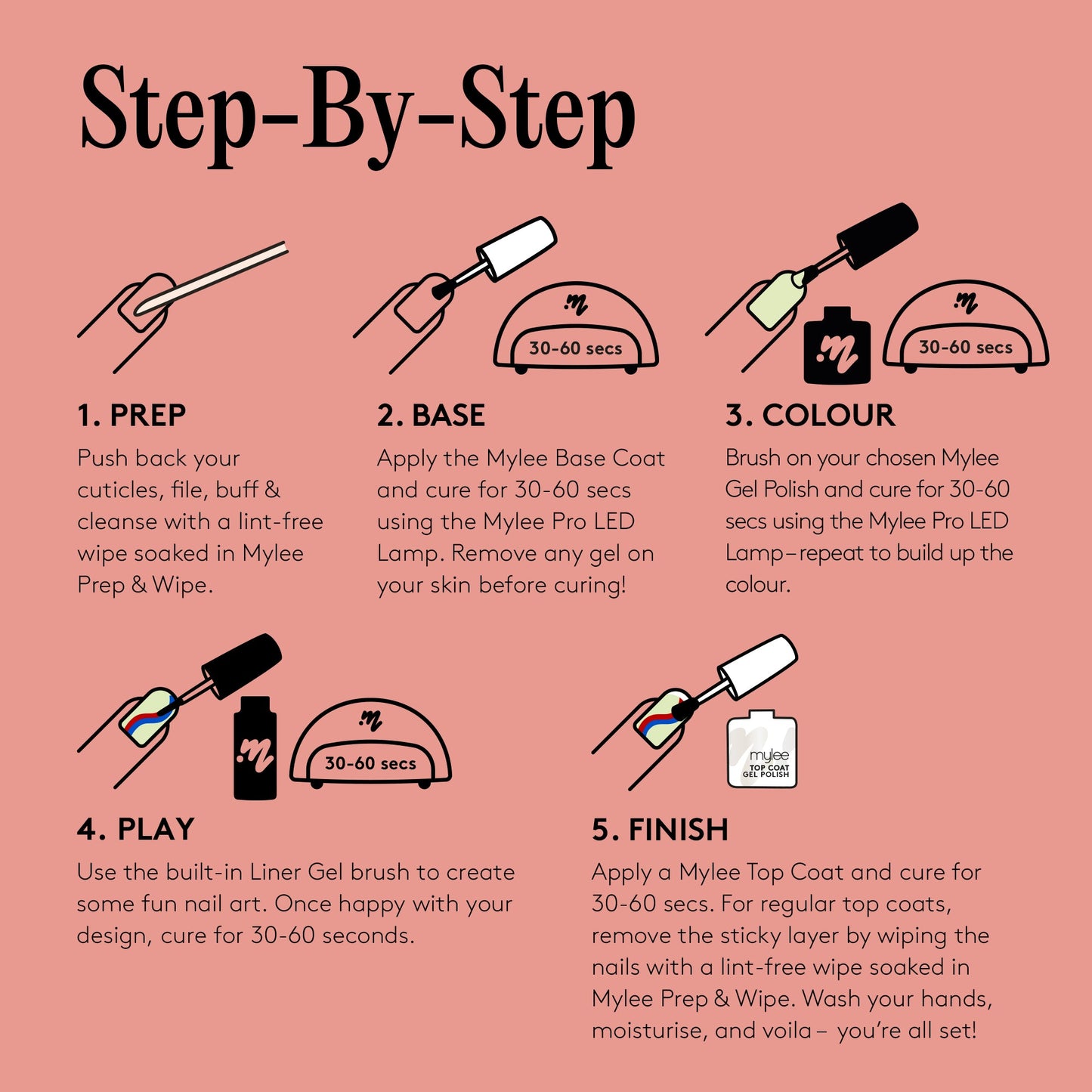 Step-By-Step

30-60 secs

30-60 secs

1. PREP
Push back your cuticles, file, buff & cleanse with a lint-free wipe soaked in Mylee Prep & Wipe.

2. BASE
Apply the Mylee Base Coat and cure for 30-60 secs using the Mylee Pro LED Lamp. Remove any gel on your skin before curing!

3. COLOUR
Brush on your chosen Mylee Gel Polish and cure for 30-60 secs using the Mylee Pro LED Lamp – repeat to build up the colour.

30-60 secs

mylee
TOP COAT
GEL POLISH

4. PLAY
Use the built-in Liner Gel brush to create some fun nail art. Once happy with your design, cure for 30-60 seconds.

5. FINISH
Apply a Mylee Top Coat and cure for 30-60 secs. For regular top coats, remove the sticky layer by wiping the nails with a lint-free wipe soaked in Mylee Prep & Wipe. Wash your hands, moisturise, and voila – you're all set!